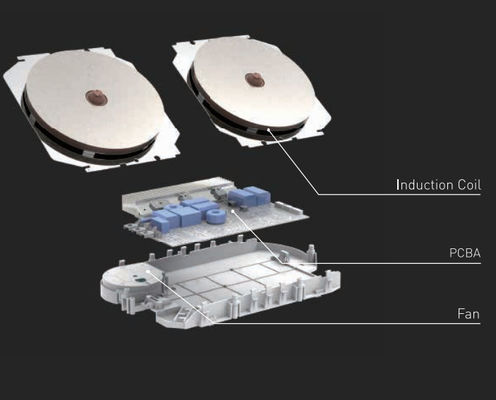 Induction Coil

PCBA

Fan